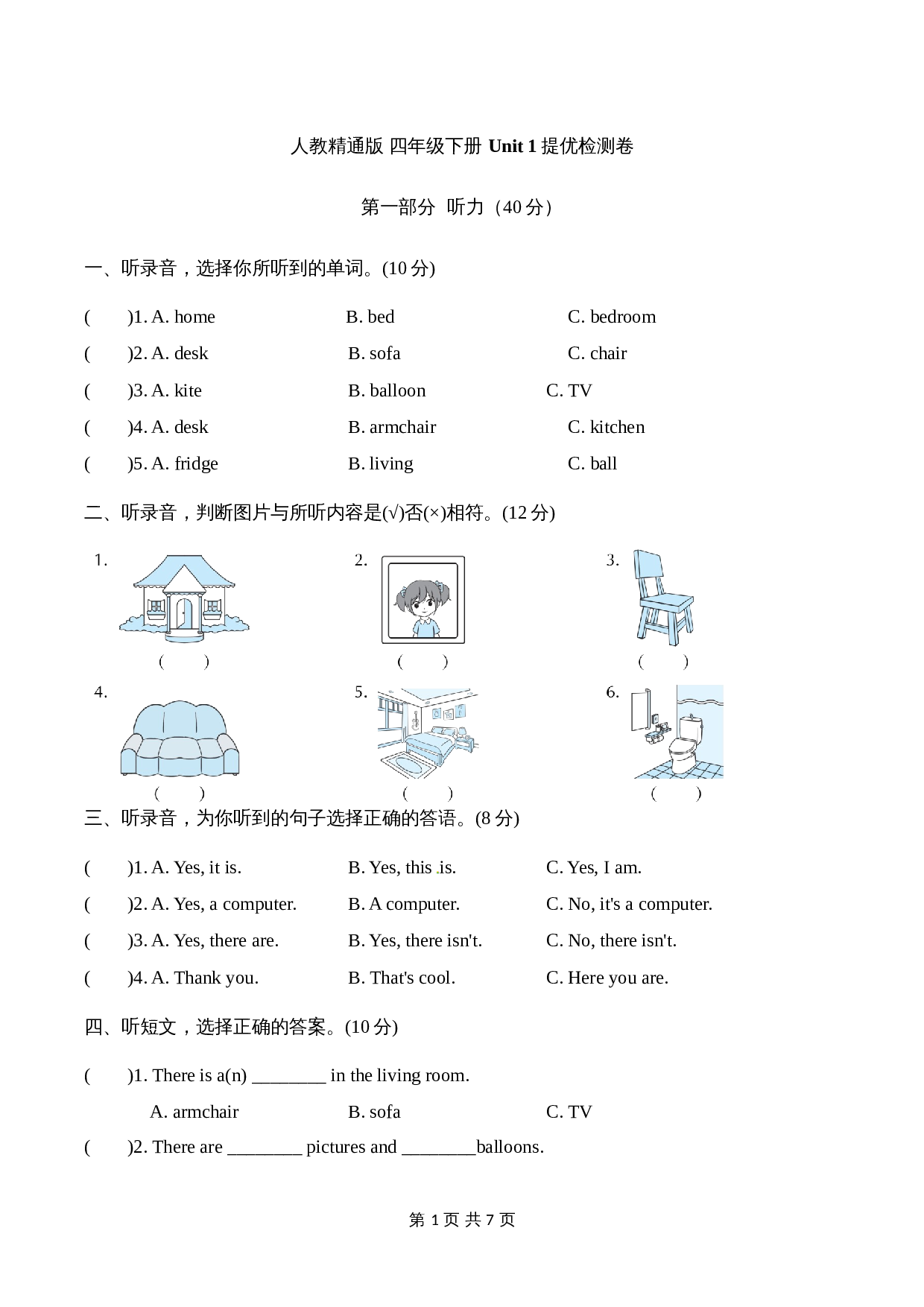 人教精通版 四年级下册 Unit 1 提优检测卷

第一部分 听力（40 分）

一、听录音，选择你所听到的单词。(10 分)

(　　)1. A. home　　B. bed　　C. bedroom
(　　)2. A. desk　　B. sofa　　C. chair
(　　)3. A. kite　　B. balloon　　C. TV
(　　)4. A. desk　　B. armchair　　C. kitchen
(　　)5. A. fridge　　B. living　　C. ball

二、听录音，判断图片与所听内容是(√)否(×)相符。(12 分)

1.
(　　)
2.
(　　)
3.
(　　)
4.
(　　)
5.
(　　)
6.
(　　)

三、听录音，为你听到的句子选择正确的答语。(8 分)

(　　)1. A. Yes, it is.　　B. Yes, this is.　　C. Yes, I am.
(　　)2. A. Yes, a computer.　　B. A computer.　　C. No, it's a computer.
(　　)3. A. Yes, there are.　　B. Yes, there isn't.　　C. No, there isn't.
(　　)4. A. Thank you.　　B. That's cool.　　C. Here you are.

四、听短文，选择正确的答案。(10 分)

(　　)1. There is a(n) ________ in the living room.
A. armchair　　B. sofa　　C. TV
(　　)2. There are ________ pictures and ________balloons.

第 1 页 共 7 页