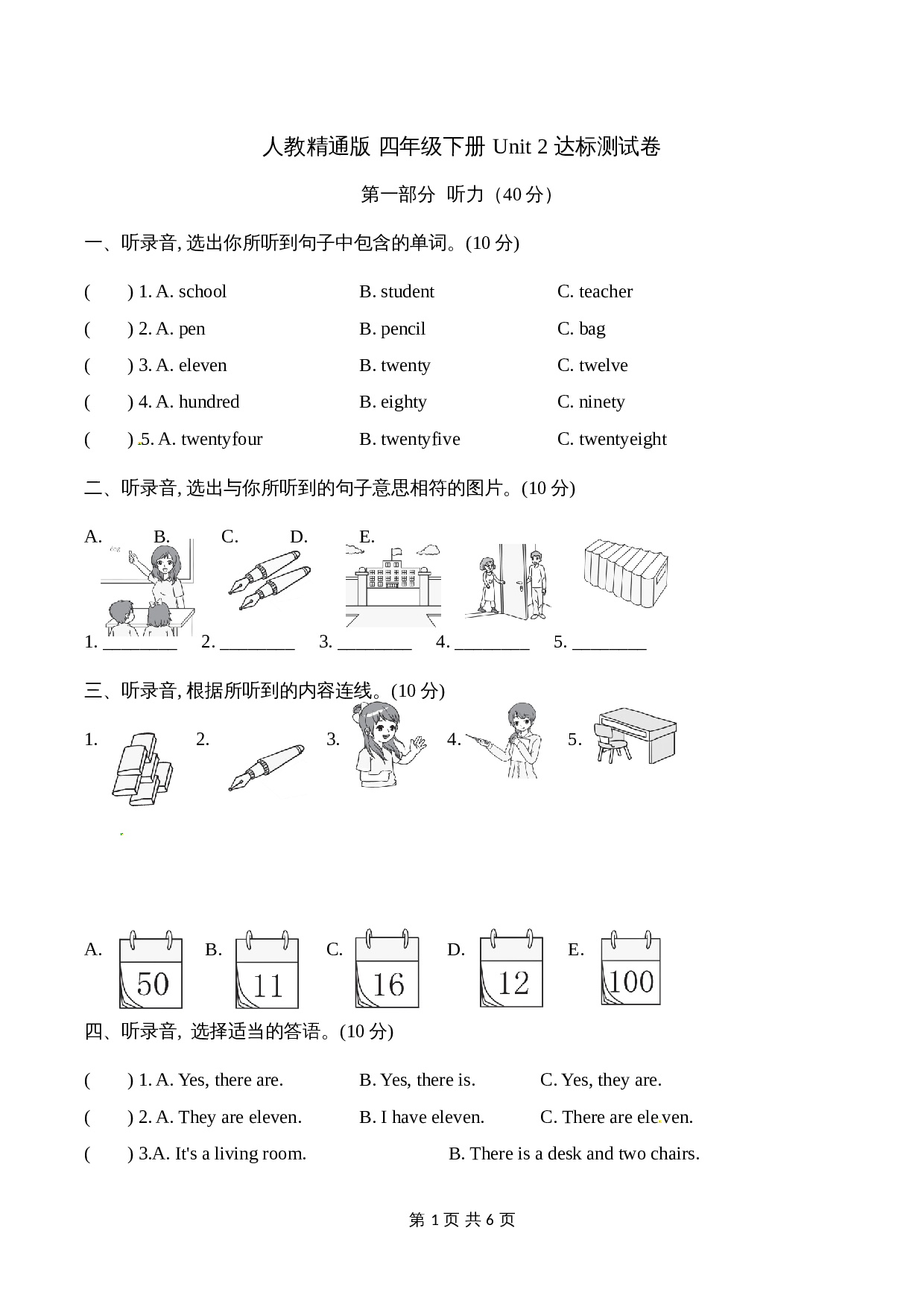 人教精通版 四年级下册 Unit 2 达标测试卷

第一部分 听力（40 分）

一、听录音, 选出你所听到句子中包含的单词。(10 分)

( ) 1. A. school B. student C. teacher
( ) 2. A. pen B. pencil C. bag
( ) 3. A. eleven B. twenty C. twelve
( ) 4. A. hundred B. eighty C. ninety
( ) 5. A. twentyfour B. twentyfive C. twentyeight

二、听录音, 选出与你所听到的句子意思相符的图片。(10 分)

A. B. C. D. E.

1. ________ 2. ________ 3. ________ 4. ________ 5. ________

三、听录音, 根据所听到的内容连线。(10 分)

1. 2. 3. 4. 5.

A. 50 B. 11 C. 16 D. 12 E. 100

四、听录音, 选择适当的答语。(10 分)

( ) 1. A. Yes, there are. B. Yes, there is. C. Yes, they are.
( ) 2. A. They are eleven. B. I have eleven. C. There are eleven.
( ) 3.A. It's a living room. B. There is a desk and two chairs.

第 1 页 共 6 页