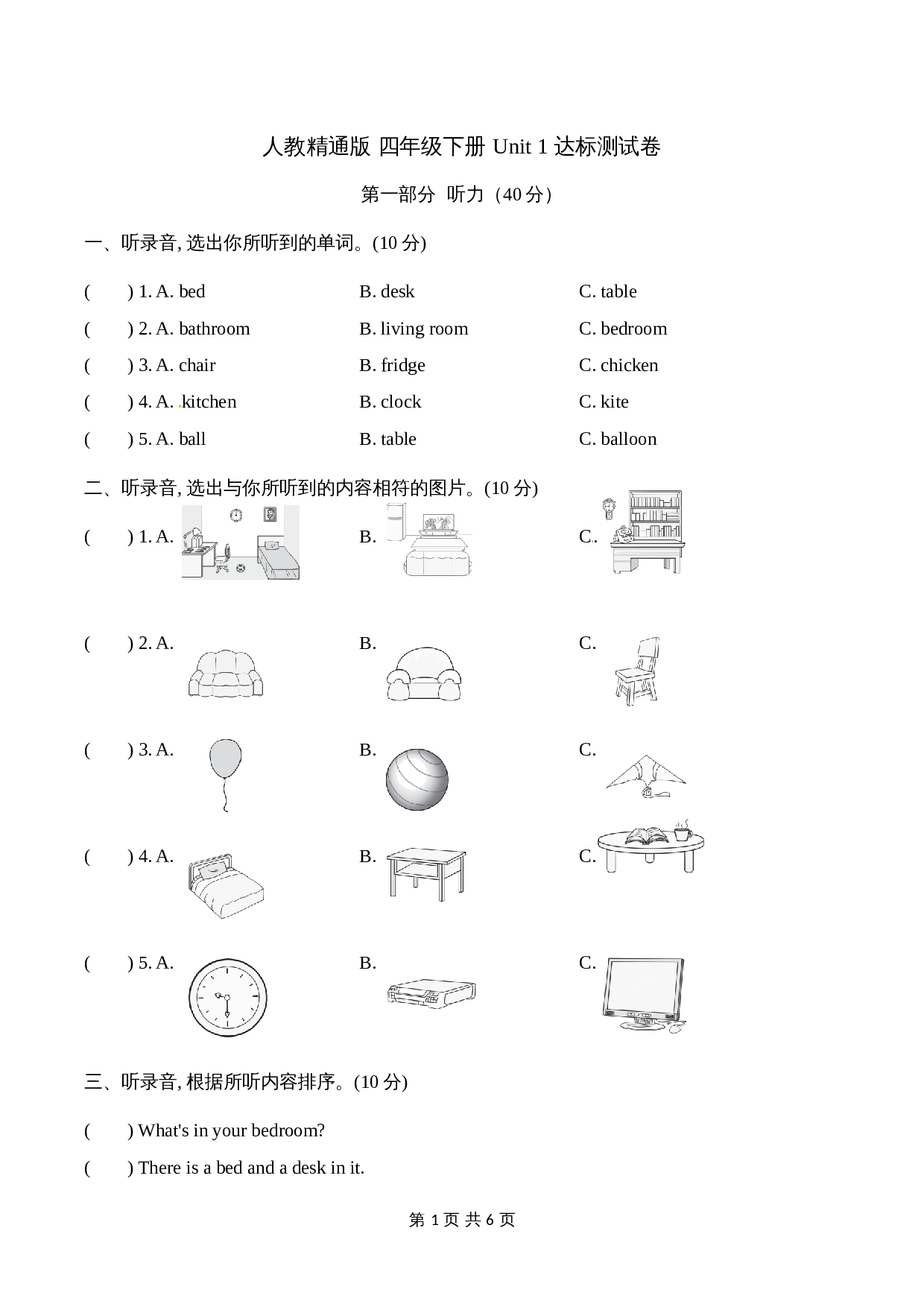 人教精通版 四年级下册 Unit 1 达标测试卷

第一部分 听力（40 分）

一、听录音, 选出你所听到的单词。(10 分)

(　　) 1. A. bed　　B. desk　　C. table
(　　) 2. A. bathroom　　B. living room　　C. bedroom
(　　) 3. A. chair　　B. fridge　　C. chicken
(　　) 4. A. kitchen　　B. clock　　C. kite
(　　) 5. A. ball　　B. table　　C. balloon

二、听录音, 选出与你所听到的内容相符的图片。(10 分)

(　　) 1. A.　　B.　　C.
(　　) 2. A.　　B.　　C.
(　　) 3. A.　　B.　　C.
(　　) 4. A.　　B.　　C.
(　　) 5. A.　　B.　　C.

三、听录音, 根据所听内容排序。(10 分)

(　　) What's in your bedroom?
(　　) There is a bed and a desk in it.

第 1 页 共 6 页