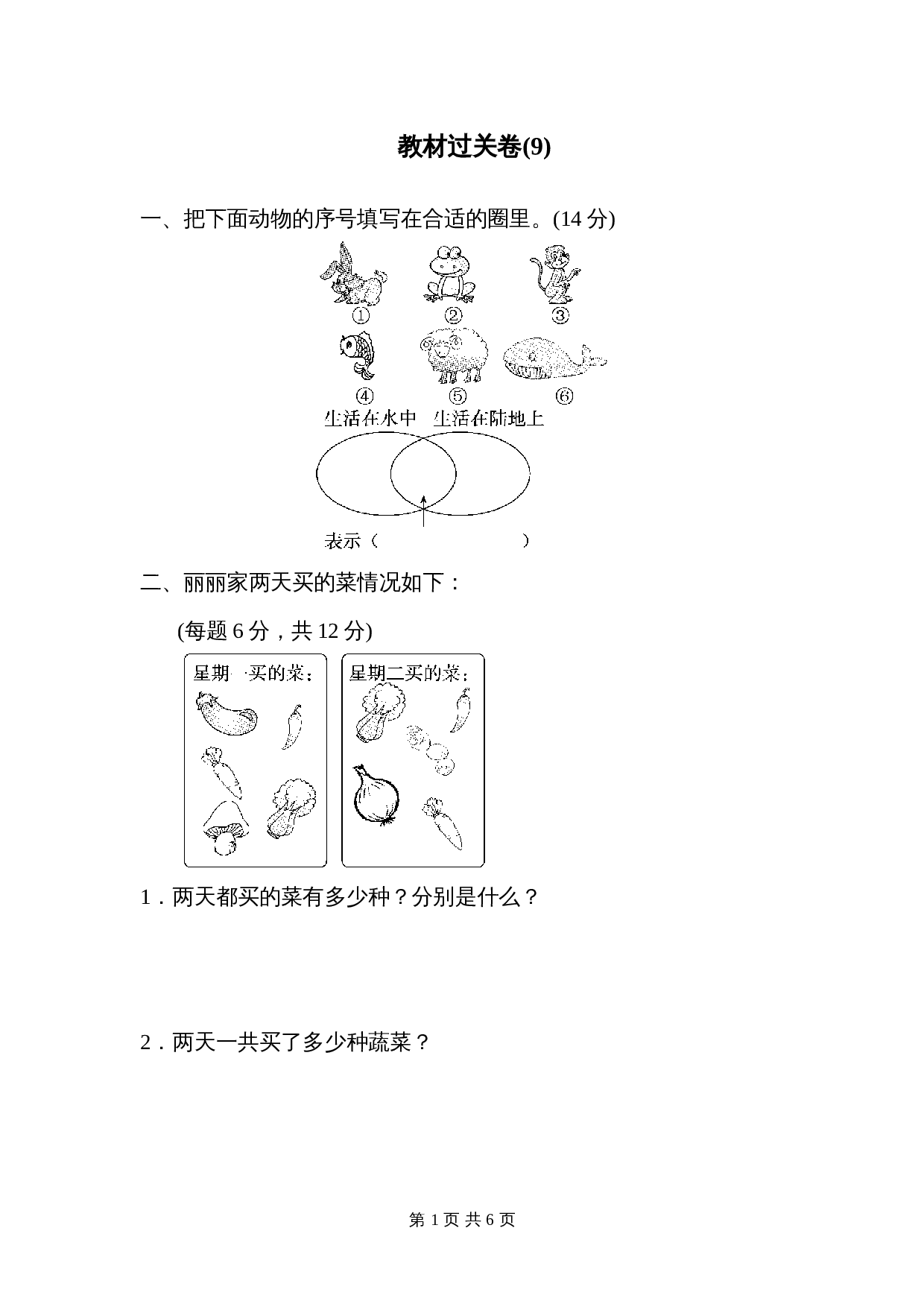 教材过关卷(9)

一、把下面动物的序号填写在合适的圈里。(14 分)

①　②　③

④　⑤　⑥

生活在水中　生活在陆地上

表示（　　　　　　）

二、丽丽家两天买的菜情况如下：

(每题 6 分，共 12 分)

星期一买的菜：

星期二买的菜：

1．两天都买的菜有多少种？分别是什么？

2．两天一共买了多少种蔬菜？

第 1 页 共 6 页