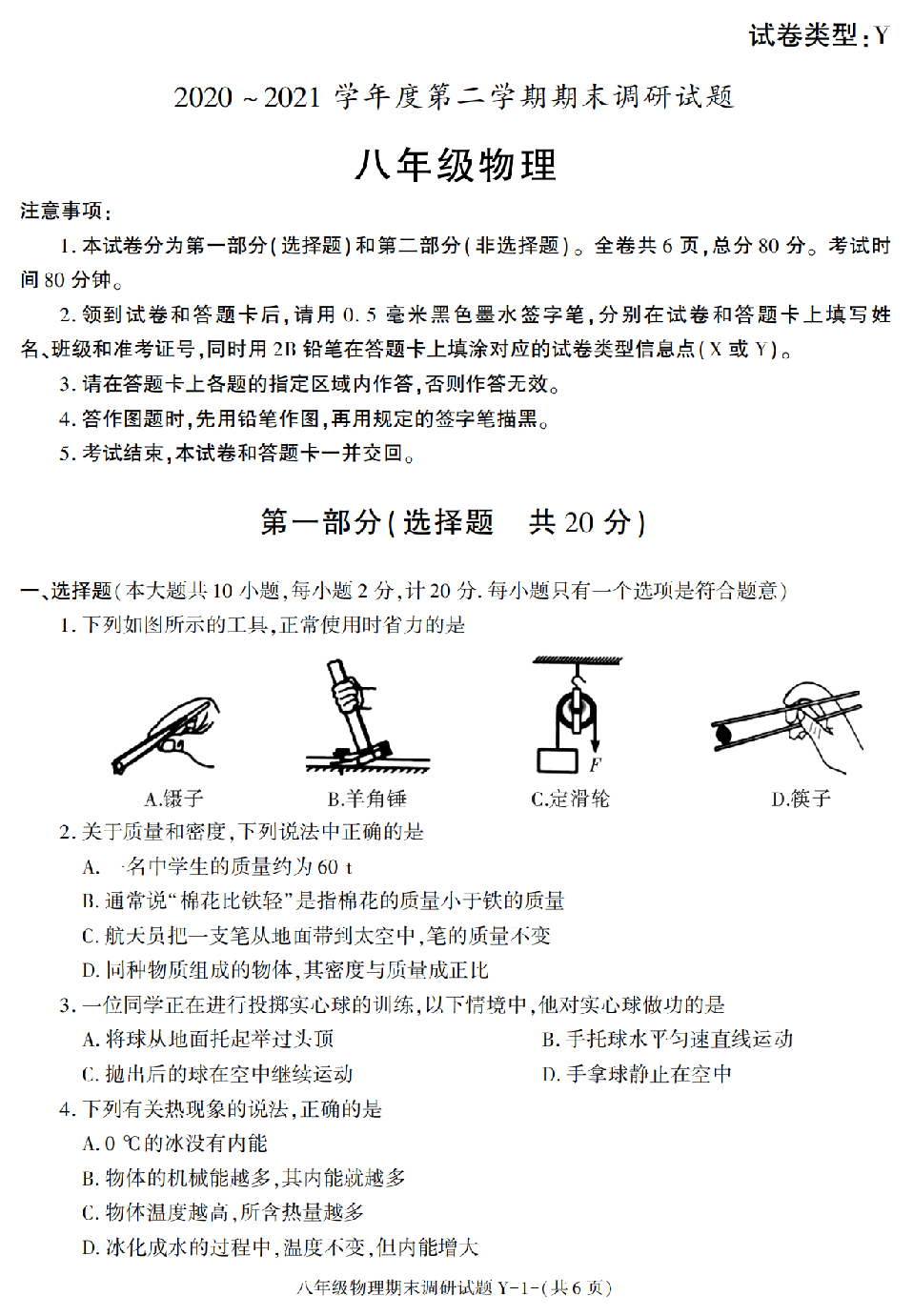 试卷类型:Y

2020 ~ 2021 学年度第二学期期末调研试题

八年级物理

注意事项:

1. 本试卷分为第一部分(选择题)和第二部分(非选择题)。全卷共 6 页,总分 80 分。考试时间 80 分钟。

2. 领到试卷和答题卡后,请用 0.5 毫米黑色墨水签字笔,分别在试卷和答题卡上填写姓名、班级和准考证号,同时用 2B 铅笔在答题卡上填涂对应的试卷类型信息点(X 或 Y)。

3. 请在答题卡上各题的指定区域内作答,否则作答无效。

4. 答作图题时,先用铅笔作图,再用规定的签字笔描黑。

5. 考试结束,本试卷和答题卡一并交回。

第一部分(选择题 共 20 分)

一、选择题(本大题共 10 小题,每小题 2 分,计 20 分. 每小题只有一个选项是符合题意)

1. 下列如图所示的工具,正常使用时省力的是

F

A.镊子 B.羊角锤 C.定滑轮 D.筷子

2. 关于质量和密度,下列说法中正确的是

A. 一名中学生的质量约为 60 t

B. 通常说“棉花比铁轻”是指棉花的质量小于铁的质量

C. 航天员把一支笔从地面带到太空中,笔的质量不变

D. 同种物质组成的物体,其密度与质量成正比

3. 一位同学正在进行投掷实心球的训练,以下情境中,他对实心球做功的是

A. 将球从地面托起举过头顶

B. 手托球水平匀速直线运动

C. 抛出后的球在空中继续运动

D. 手拿球静止在空中

4. 下列有关热现象的说法,正确的是

A. 0 ℃的冰没有内能

B. 物体的机械能越多,其内能就越多

C. 物体温度越高,所含热量越多

D. 冰化成水的过程中,温度不变,但内能增大

八年级物理期末调研试题 Y-1-(共 6 页)