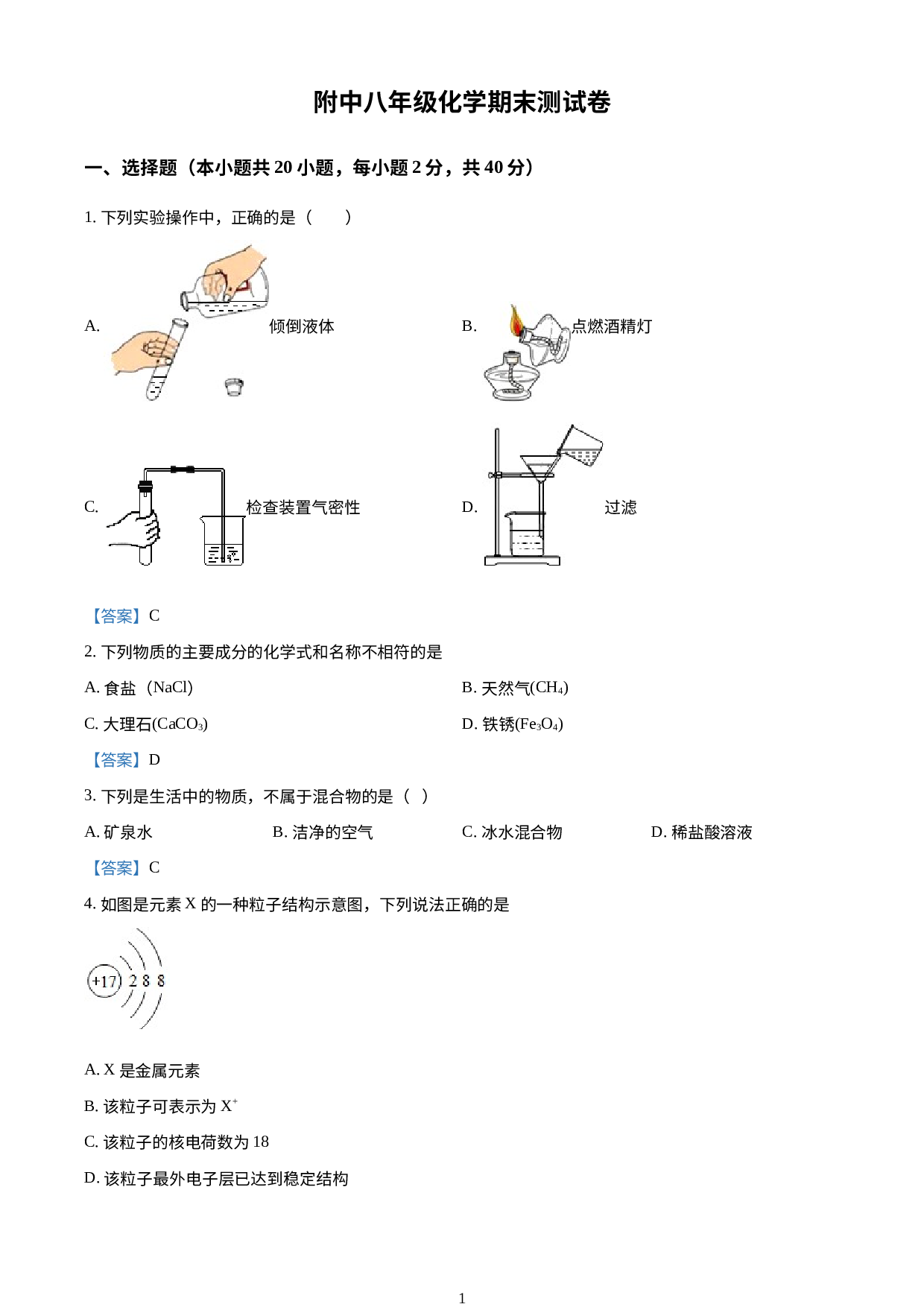 附中八年级化学期末测试卷

一、选择题（本小题共 20 小题，每小题 2 分，共 40 分）

1. 下列实验操作中，正确的是（　　）

A. 倾倒液体

B. 点燃酒精灯

C. 检查装置气密性

D. 过滤

【答案】C

2. 下列物质的主要成分的化学式和名称不相符的是

A. 食盐（NaCl）

B. 天然气($CH_4$)

C. 大理石($CaCO_3$)

D. 铁锈($Fe_3O_4$)

【答案】D

3. 下列是生活中的物质，不属于混合物的是（ ）

A. 矿泉水

B. 洁净的空气

C. 冰水混合物

D. 稀盐酸溶液

【答案】C

4. 如图是元素 X 的一种粒子结构示意图，下列说法正确的是

+17 2 8 8

A. X 是金属元素

B. 该粒子可表示为 $X^+$

C. 该粒子的核电荷数为 18

D. 该粒子最外电子层已达到稳定结构

1