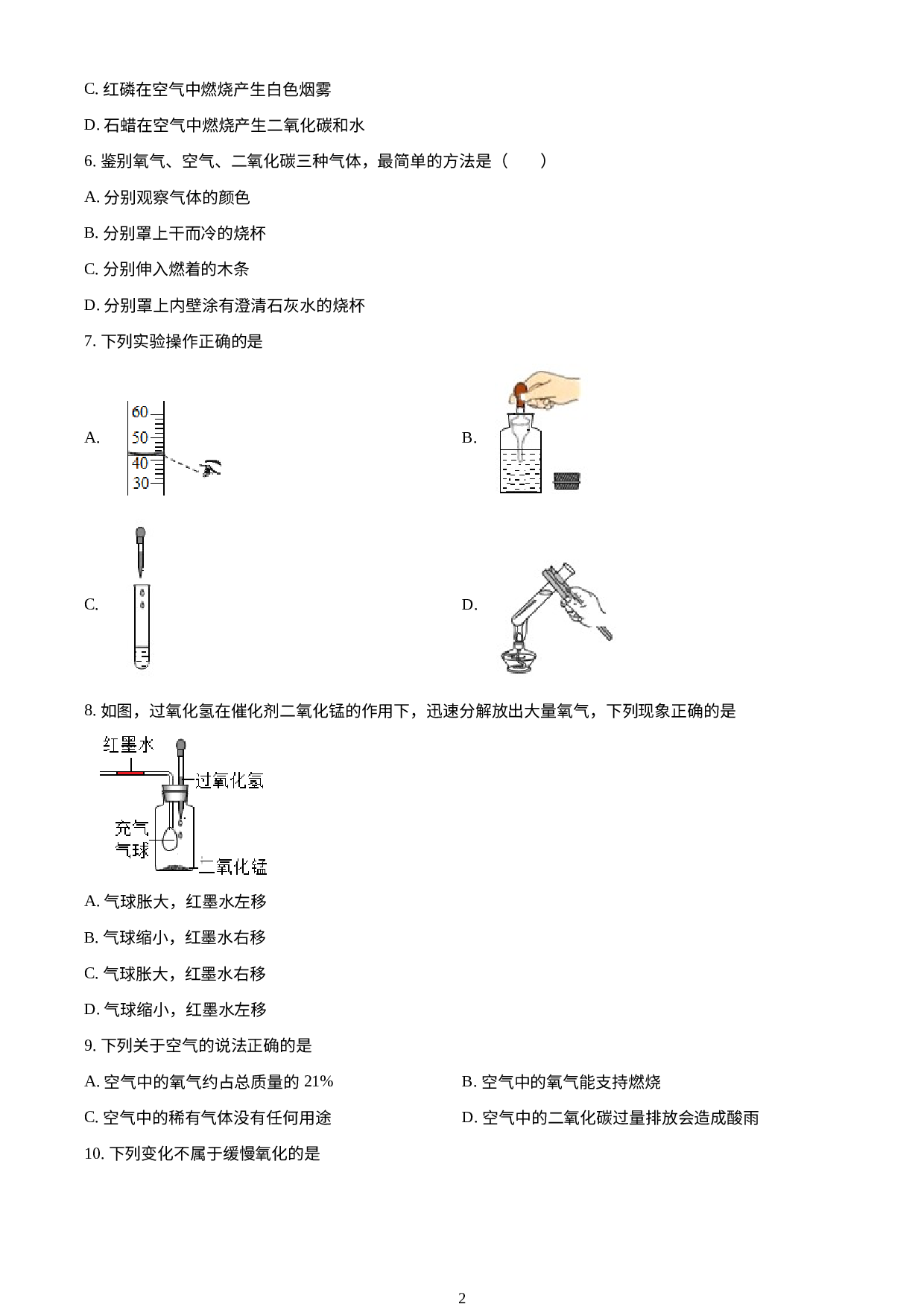 C. 红磷在空气中燃烧产生白色烟雾

D. 石蜡在空气中燃烧产生二氧化碳和水

6. 鉴别氧气、空气、二氧化碳三种气体，最简单的方法是（　　）

A. 分别观察气体的颜色

B. 分别罩上干而冷的烧杯

C. 分别伸入燃着的木条

D. 分别罩上内壁涂有澄清石灰水的烧杯

7. 下列实验操作正确的是

A. 60 50 40 30

B.

C.

D.

8. 如图，过氧化氢在催化剂二氧化锰的作用下，迅速分解放出大量氧气，下列现象正确的是

红墨水 过氧化氢 充气气球 二氧化锰

A. 气球胀大，红墨水左移

B. 气球缩小，红墨水右移

C. 气球胀大，红墨水右移

D. 气球缩小，红墨水左移

9. 下列关于空气的说法正确的是

A. 空气中的氧气约占总质量的 21%

B. 空气中的氧气能支持燃烧

C. 空气中的稀有气体没有任何用途

D. 空气中的二氧化碳过量排放会造成酸雨

10. 下列变化不属于缓慢氧化的是

2