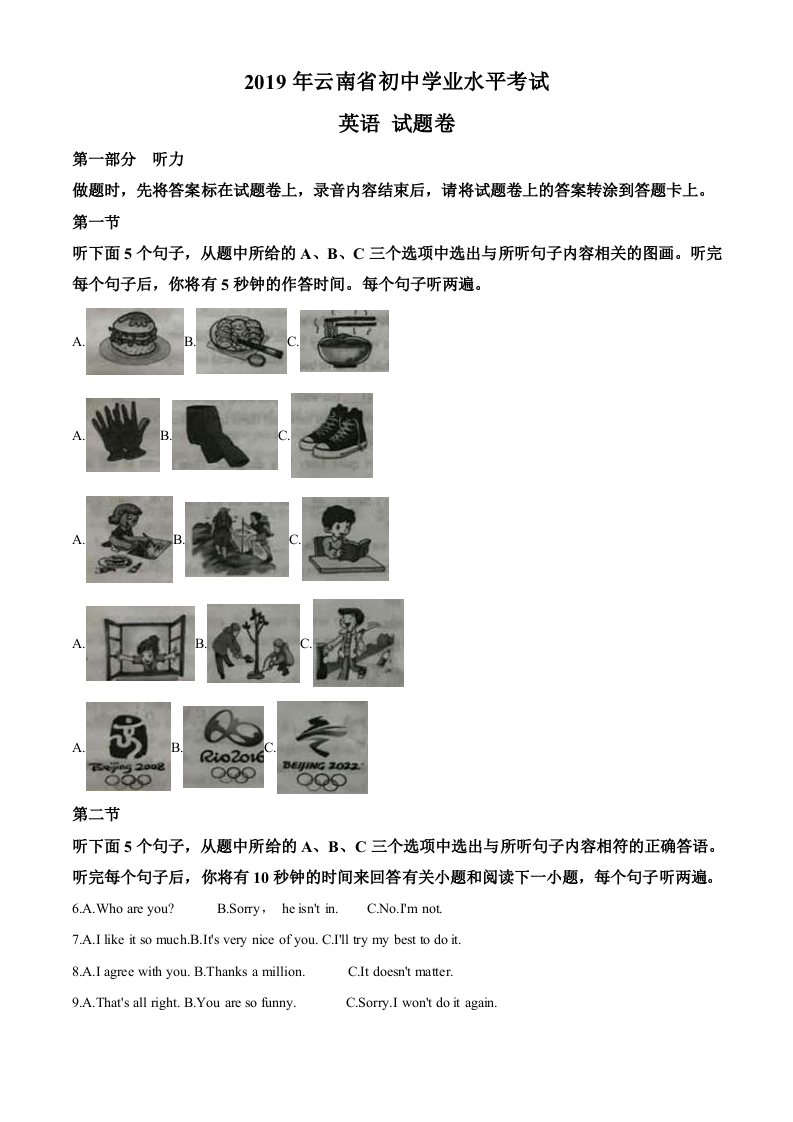 2019 年云南省初中学业水平考试

英语 试题卷

第一部分 听力

做题时，先将答案标在试题卷上，录音内容结束后，请将试题卷上的答案转涂到答题卡上。

第一节

听下面 5 个句子，从题中所给的 A、B、C 三个选项中选出与所听句子内容相关的图画。听完每个句子后，你将有 5 秒钟的作答时间。每个句子听两遍。

A. B. C.

A. B. C.

A. B. C.

A. B. C.

A. Beijing 2008 B. Rio2016 C. BEIJING 2022

第二节

听下面 5 个句子，从题中所给的 A、B、C 三个选项中选出与所听句子内容相符的正确答语。听完每个句子后，你将有 10 秒钟的时间来回答有关小题和阅读下一小题，每个句子听两遍。

6.A.Who are you? B.Sorry， he isn't in. C.No.I'm not.

7.A.I like it so much.B.It's very nice of you. C.I'll try my best to do it.

8.A.I agree with you. B.Thanks a million. C.It doesn't matter.

9.A.That's all right. B.You are so funny. C.Sorry.I won't do it again.